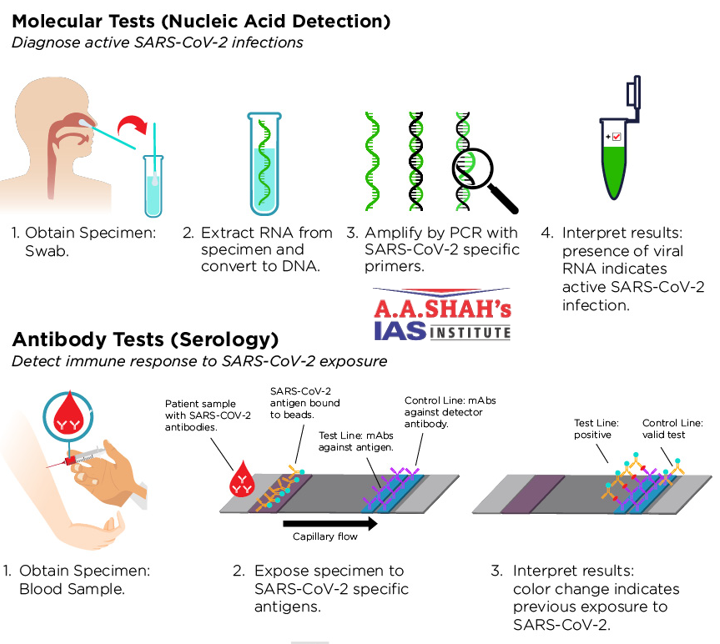 Molecular Tests (Nucleic Acid Detection)
Diagnose active SARS-CoV-2 infections

1. Obtain Specimen: Swab.

2. Extract RNA from specimen and convert to DNA.

3. Amplify by PCR with SARS-CoV-2 specific primers.

4. Interpret results: presence of viral RNA indicates active SARS-CoV-2 infection.

A.A.SHAH's
IAS INSTITUTE

Antibody Tests (Serology)
Detect immune response to SARS-CoV-2 exposure

Patient sample with SARS-COV-2 antibodies.

SARS-CoV-2 antigen bound to beads.

Test Line: mAbs against antigen.

Control Line: mAbs against detector antibody.

Capillary flow

Test Line: positive

Control Line: valid test

1. Obtain Specimen: Blood Sample.

2. Expose specimen to SARS-CoV-2 specific antigens.

3. Interpret results: color change indicates previous exposure to SARS-CoV-2.